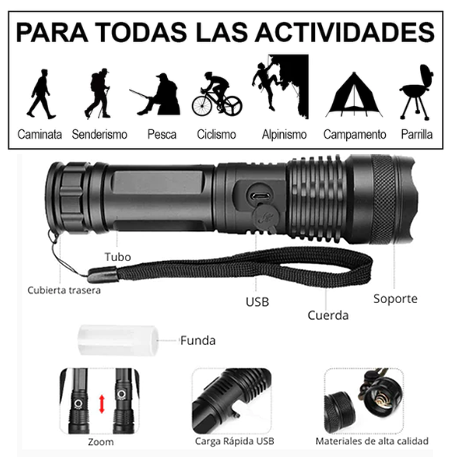 PARA TODAS LAS ACTIVIDADES

Caminata Senderismo Pesca Ciclismo Alpinismo Campamento Parrilla

Tubo

Cubierta trasera

USB

Cuerda

Soporte

Funda

Zoom

Carga Rápida USB

Materiales de alta calidad