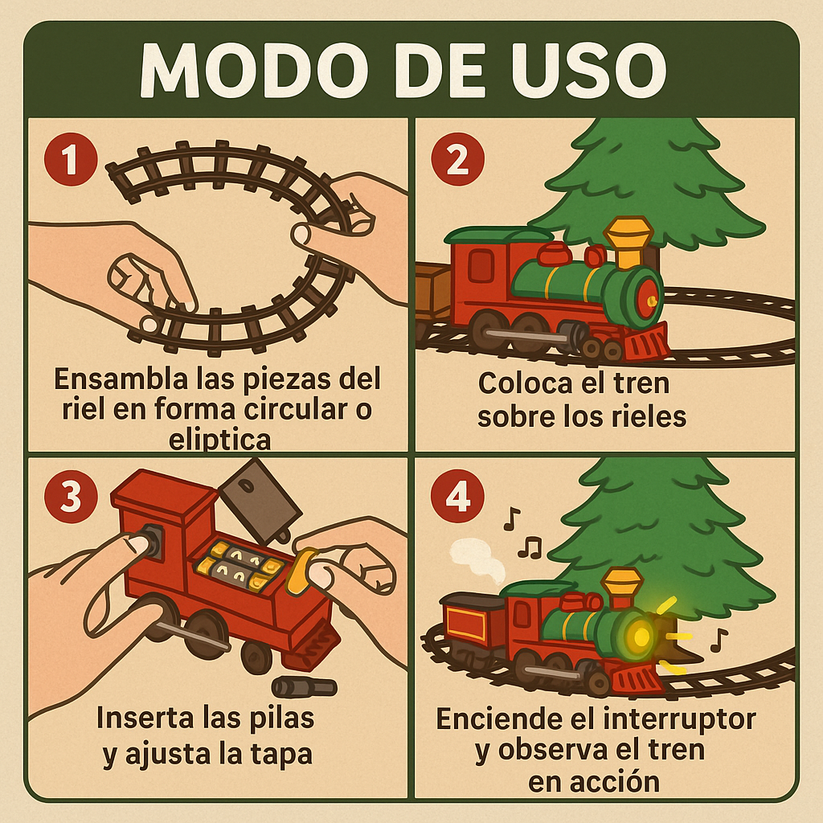 MODO DE USO

1

Ensambla las piezas del riel en forma circular o eliptica

2

Coloca el tren sobre los rieles

3

Inserta las pilas y ajusta la tapa

4

Enciende el interruptor y observa el tren en acción