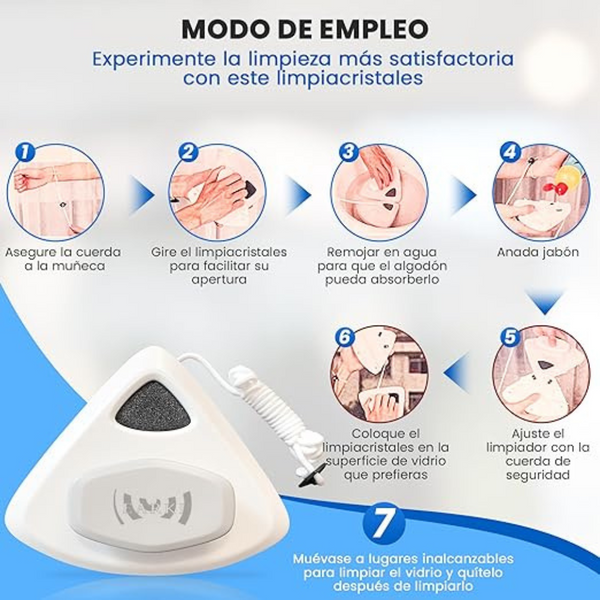 MODO DE EMPLEO

Experimente la limpieza más satisfactoria con este limpiacristales

1
Asegure la cuerda a la muñeca

2
Gire el limpiacristales para facilitar su apertura

3
Remojar en agua para que el algodón pueda absorberlo

4
Anada jabón

5
Ajuste el limpiador con la cuerda de seguridad

6
Coloque el limpiacristales en la superficie de vidrio que prefieras

7
Muévase a lugares inalcanzables para limpiar el vidrio y quítelo después de limpiarlo